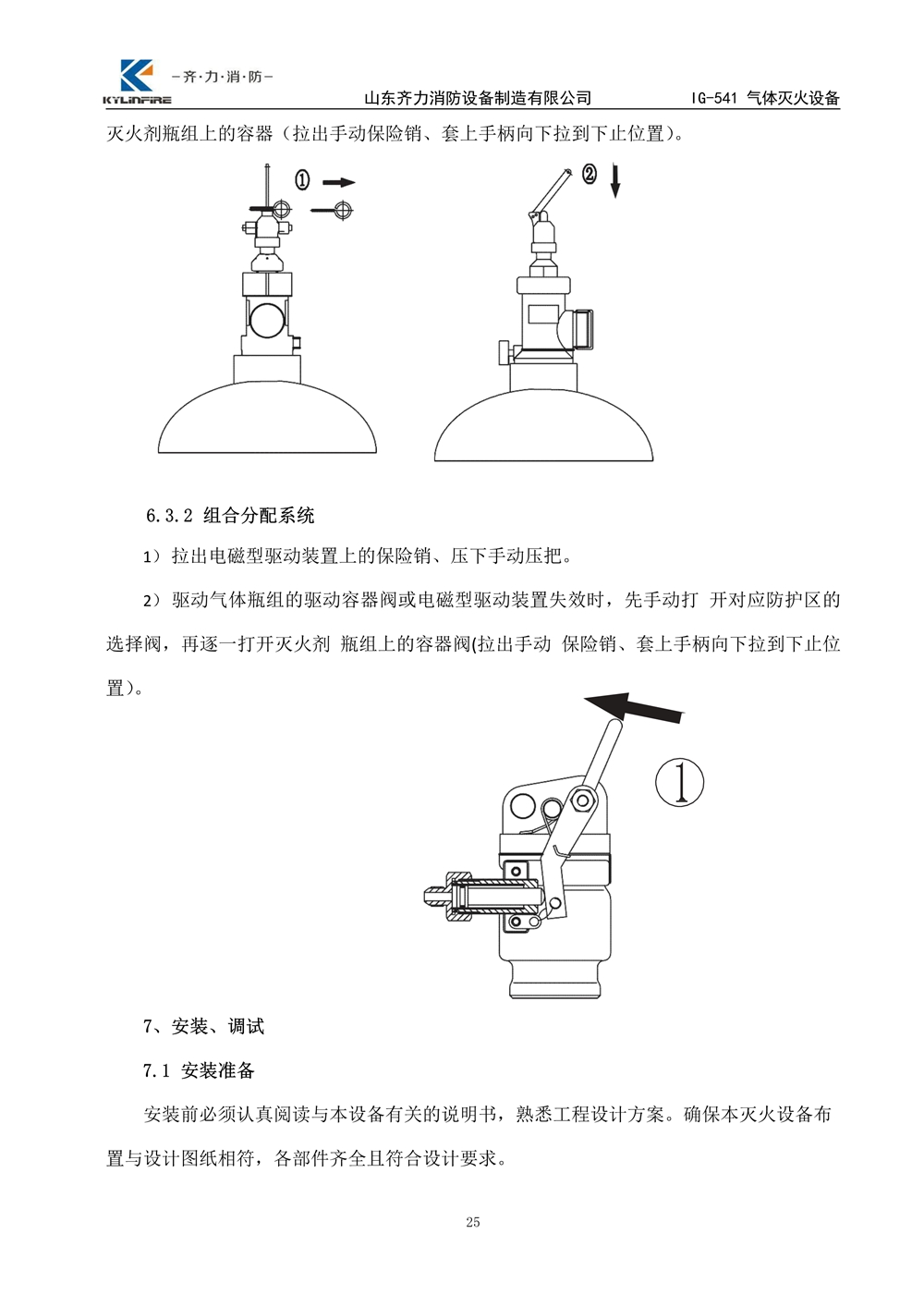 —齐·力·消·防—
KYLINFIRE
山东齐力消防设备制造有限公司　IG-541 气体灭火设备

灭火剂瓶组上的容器（拉出手动保险销、套上手柄向下拉到下止位置)。

①

②

6.3.2 组合分配系统

1）拉出电磁型驱动装置上的保险销、压下手动压把。

2）驱动气体瓶组的驱动容器阀或电磁型驱动装置失效时，先手动打 开对应防护区的选择阀，再逐一打开灭火剂 瓶组上的容器阀(拉出手动 保险销、套上手柄向下拉到下止位置)。

①

7、安装、调试

7.1 安装准备

安装前必须认真阅读与本设备有关的说明书，熟悉工程设计方案。确保本灭火设备布置与设计图纸相符，各部件齐全且符合设计要求。

25